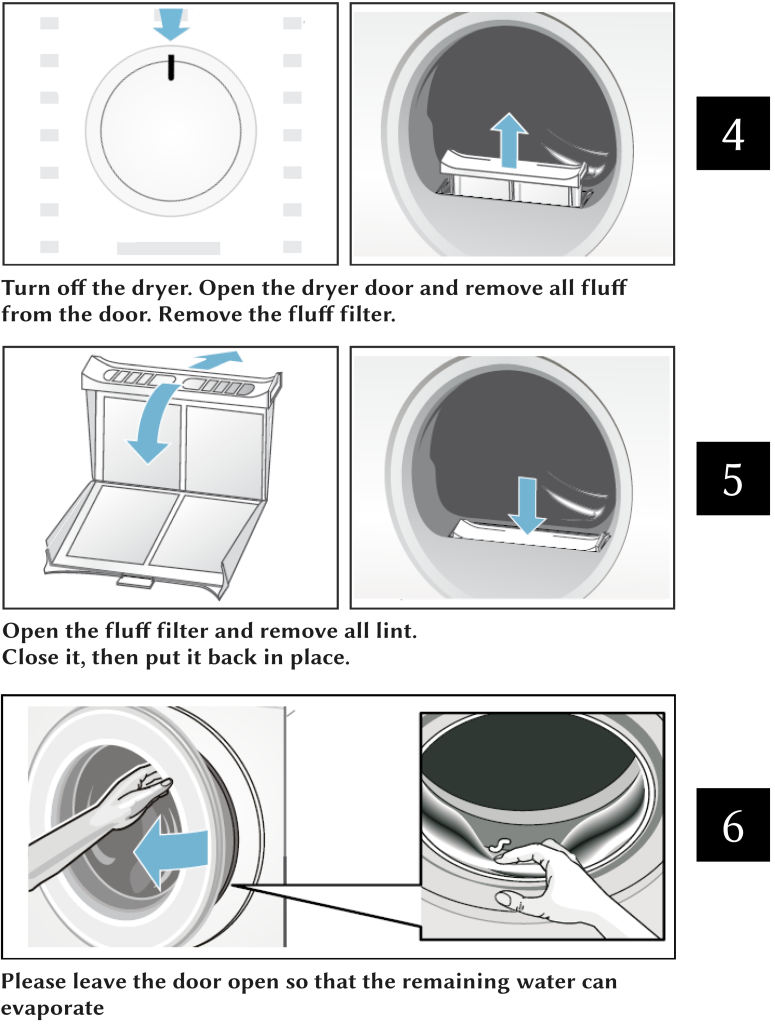 4

Turn off the dryer. Open the dryer door and remove all fluff from the door. Remove the fluff filter.

5

Open the fluff filter and remove all lint.
Close it, then put it back in place.

6

Please leave the door open so that the remaining water can evaporate